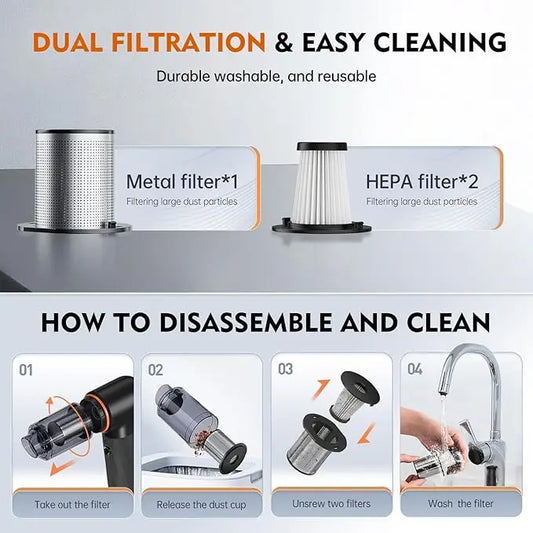 DUAL FILTRATION & EASY CLEANING

Durable washable, and reusable

Metal filter*1
Filtering large dust particles

HEPA filter*2
Filtering large dust particles

HOW TO DISASSEMBLE AND CLEAN

01
Take out the filter

02
Release the dust cup

03
Unsrew two filters

04
Wash the filter