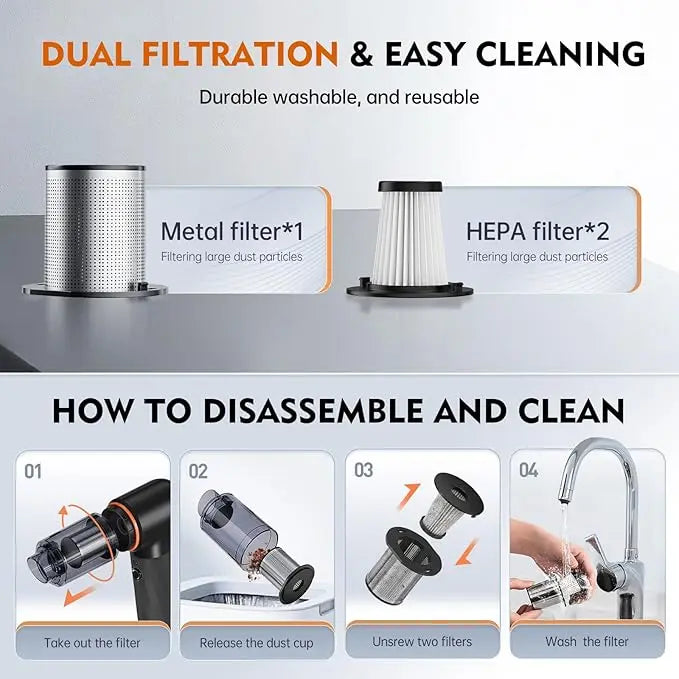 DUAL FILTRATION & EASY CLEANING

Durable washable, and reusable

Metal filter*1
Filtering large dust particles

HEPA filter*2
Filtering large dust particles

HOW TO DISASSEMBLE AND CLEAN

01
Take out the filter

02
Release the dust cup

03
Unsrew two filters

04
Wash the filter